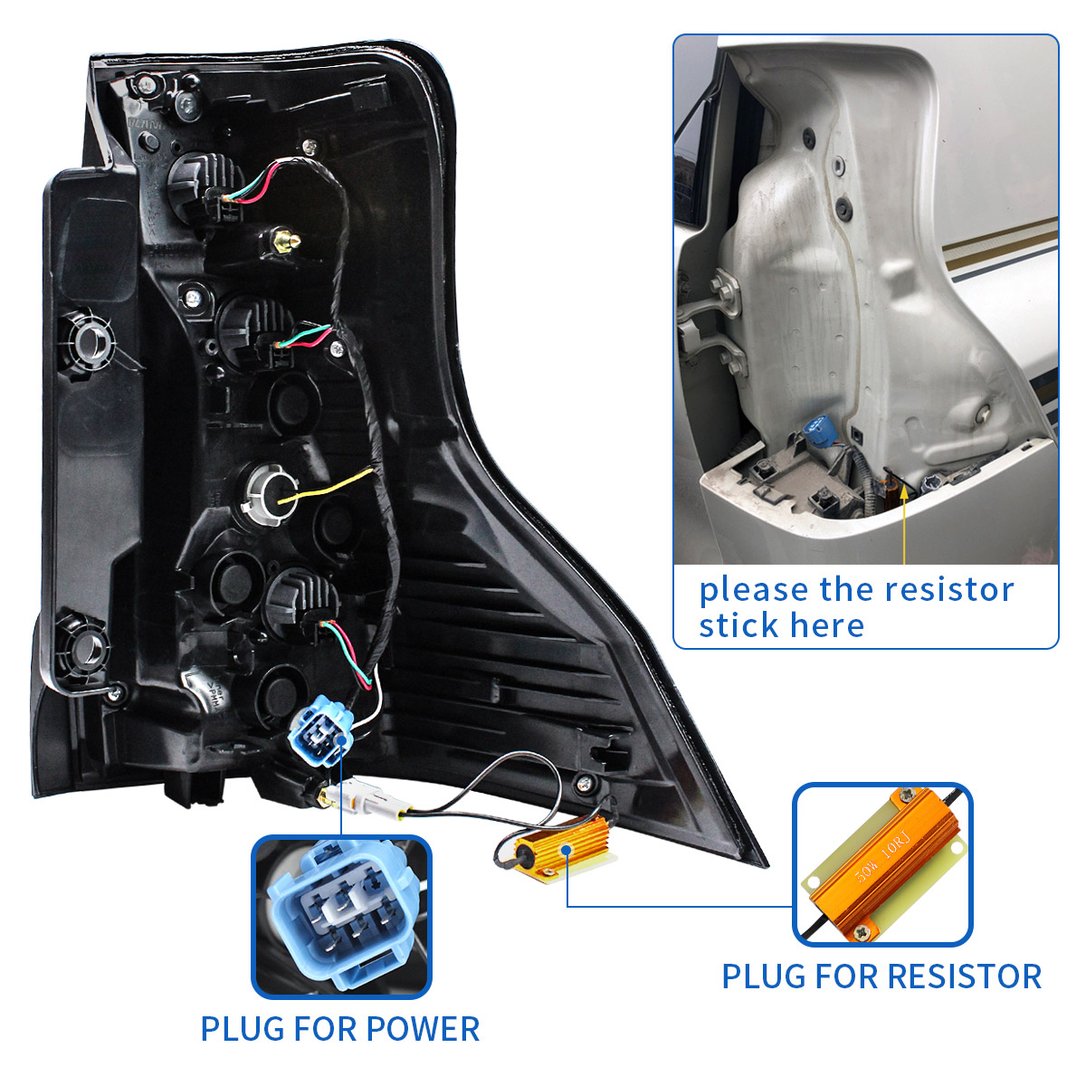 please the resistor stick here

50W 10RJ

PLUG FOR RESISTOR

PLUG FOR POWER