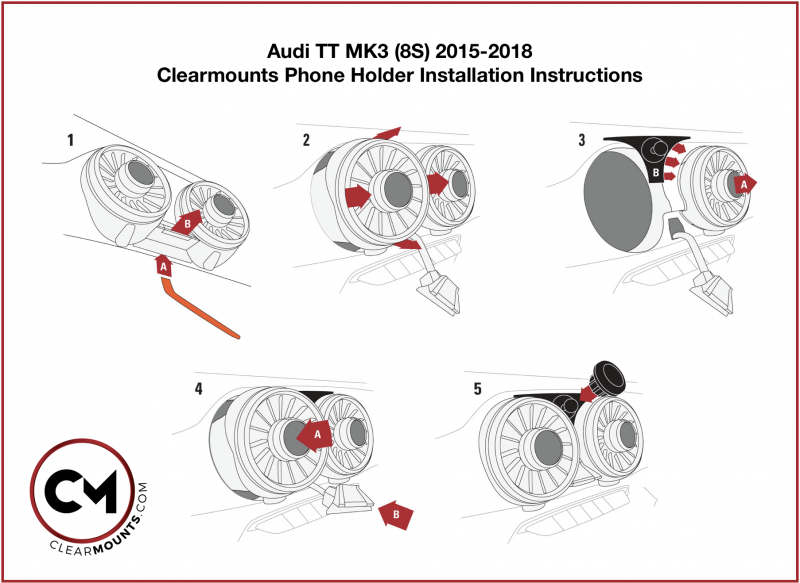 Audi TT MK3 (8S) 2015-2018
Clearmounts Phone Holder Installation Instructions

1

B

A

2

3

B

A

4

A

B

5

CM

CLEARMOUNTS.COM